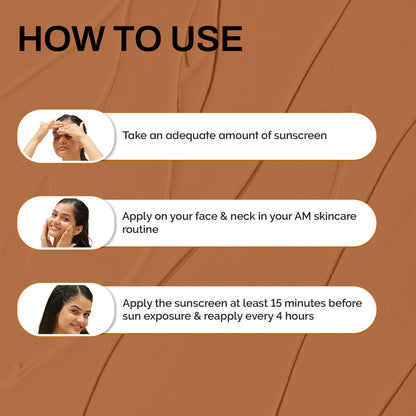 HOW TO USE

Take an adequate amount of sunscreen

Apply on your face & neck in your AM skincare routine

Apply the sunscreen at least 15 minutes before sun exposure & reapply every 4 hours