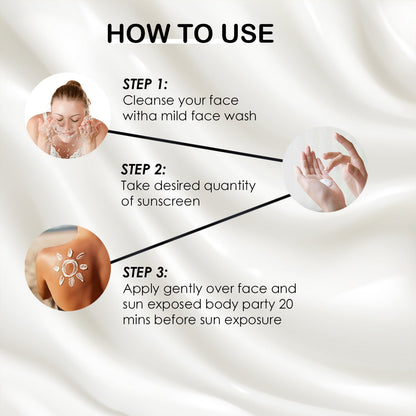 HOW TO USE

STEP 1:
Cleanse your face witha mild face wash

STEP 2:
Take desired quantity of sunscreen

STEP 3:
Apply gently over face and sun exposed body party 20 mins before sun exposure